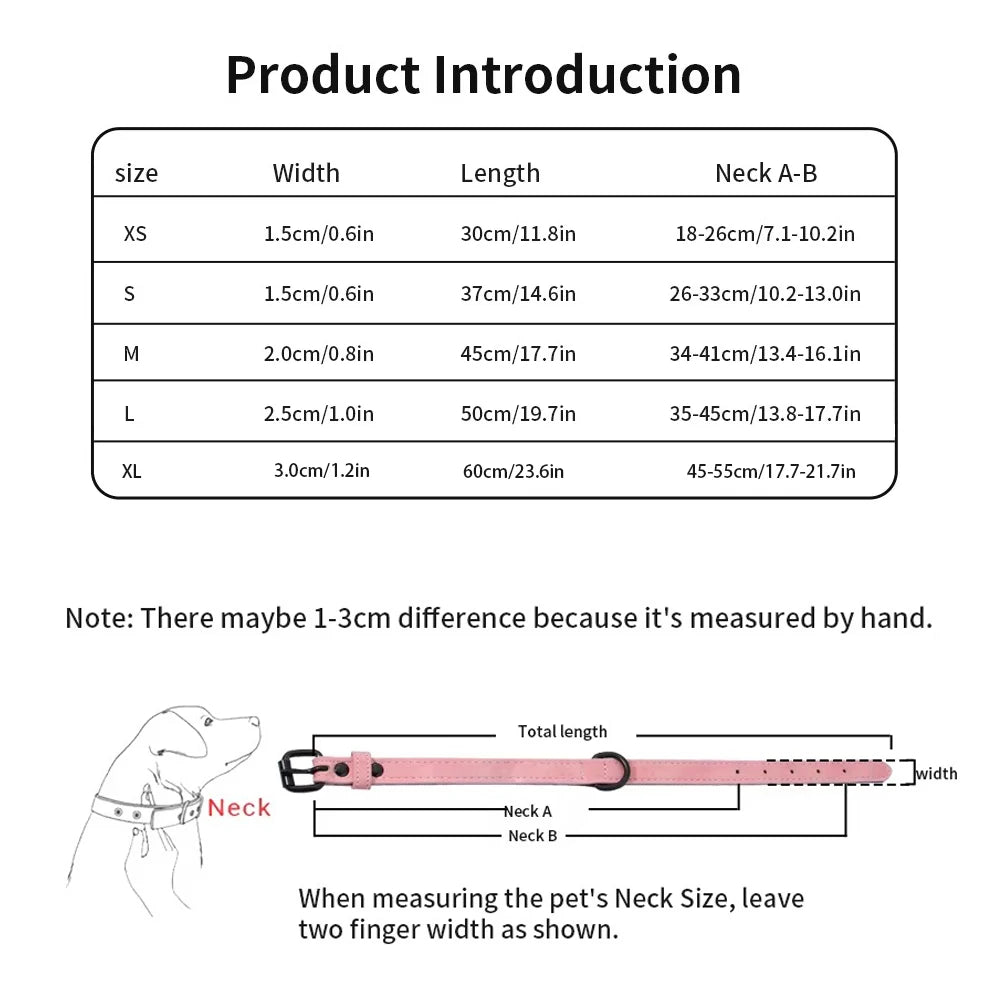 Product Introduction

| size | Width | Length | Neck A-B |
|---|---|---|---|
| XS | 1.5cm/0.6in | 30cm/11.8in | 18-26cm/7.1-10.2in |
| S | 1.5cm/0.6in | 37cm/14.6in | 26-33cm/10.2-13.0in |
| M | 2.0cm/0.8in | 45cm/17.7in | 34-41cm/13.4-16.1in |
| L | 2.5cm/1.0in | 50cm/19.7in | 35-45cm/13.8-17.7in |
| XL | 3.0cm/1.2in | 60cm/23.6in | 45-55cm/17.7-21.7in |

Note: There maybe 1-3cm difference because it's measured by hand.

Neck

Total length

width

Neck A

Neck B

When measuring the pet's Neck Size, leave two finger width as shown.